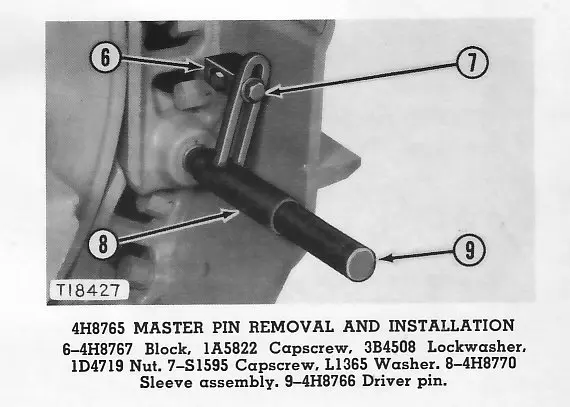 6

7

8

9

TI8427

4H8765 MASTER PIN REMOVAL AND INSTALLATION

6–4H8767 Block, 1A5822 Capscrew, 3B4508 Lockwasher, 1D4719 Nut. 7–S1595 Capscrew, L1365 Washer. 8–4H8770 Sleeve assembly. 9–4H8766 Driver pin.